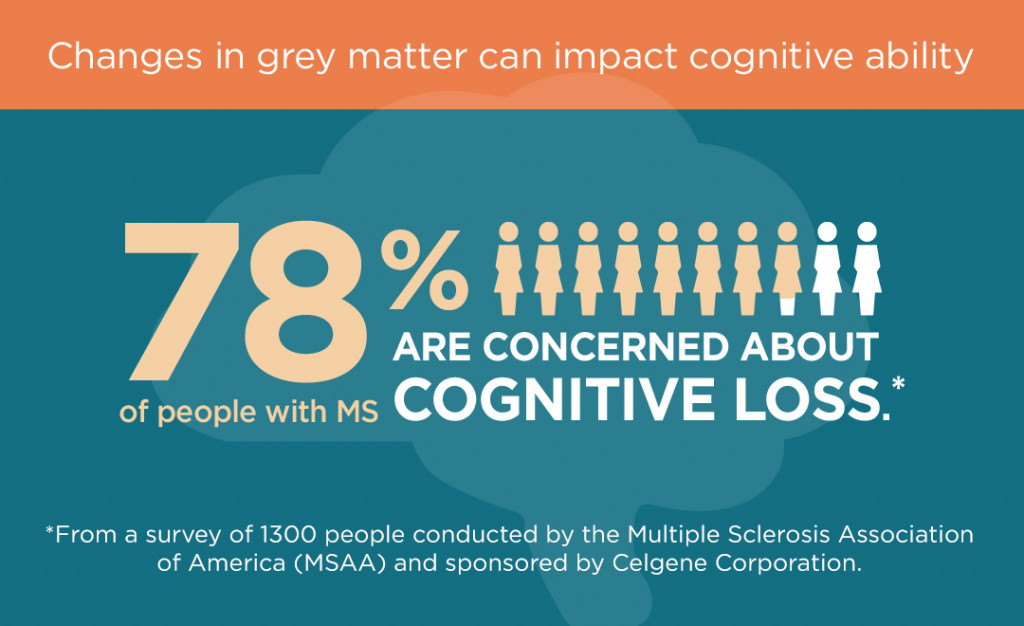 Changes in grey matter can impact cognitive ability

78%

of people with MS ARE CONCERNED ABOUT COGNITIVE LOSS.*

*From a survey of 1300 people conducted by the Multiple Sclerosis Association of America (MSAA) and sponsored by Celgene Corporation.