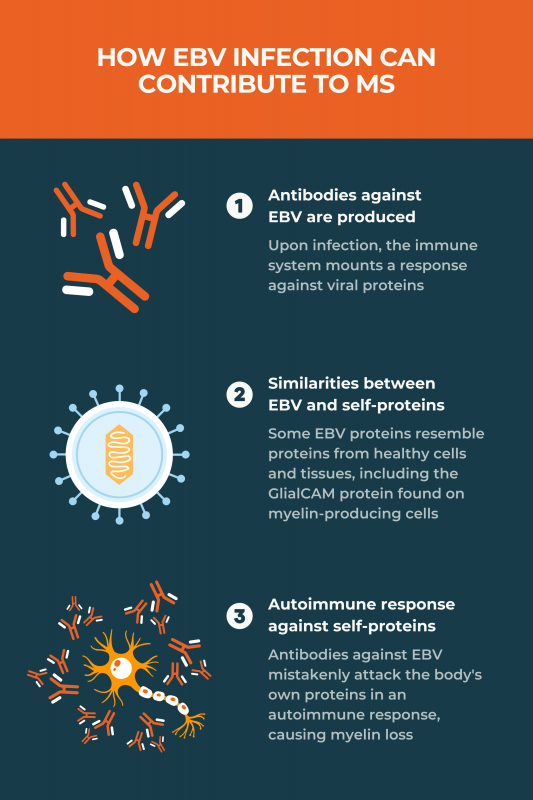 HOW EBV INFECTION CAN CONTRIBUTE TO MS

1 Antibodies against EBV are produced

Upon infection, the immune system mounts a response against viral proteins

2 Similarities between EBV and self-proteins

Some EBV proteins resemble proteins from healthy cells and tissues, including the GlialCAM protein found on myelin-producing cells

3 Autoimmune response against self-proteins

Antibodies against EBV mistakenly attack the body's own proteins in an autoimmune response, causing myelin loss